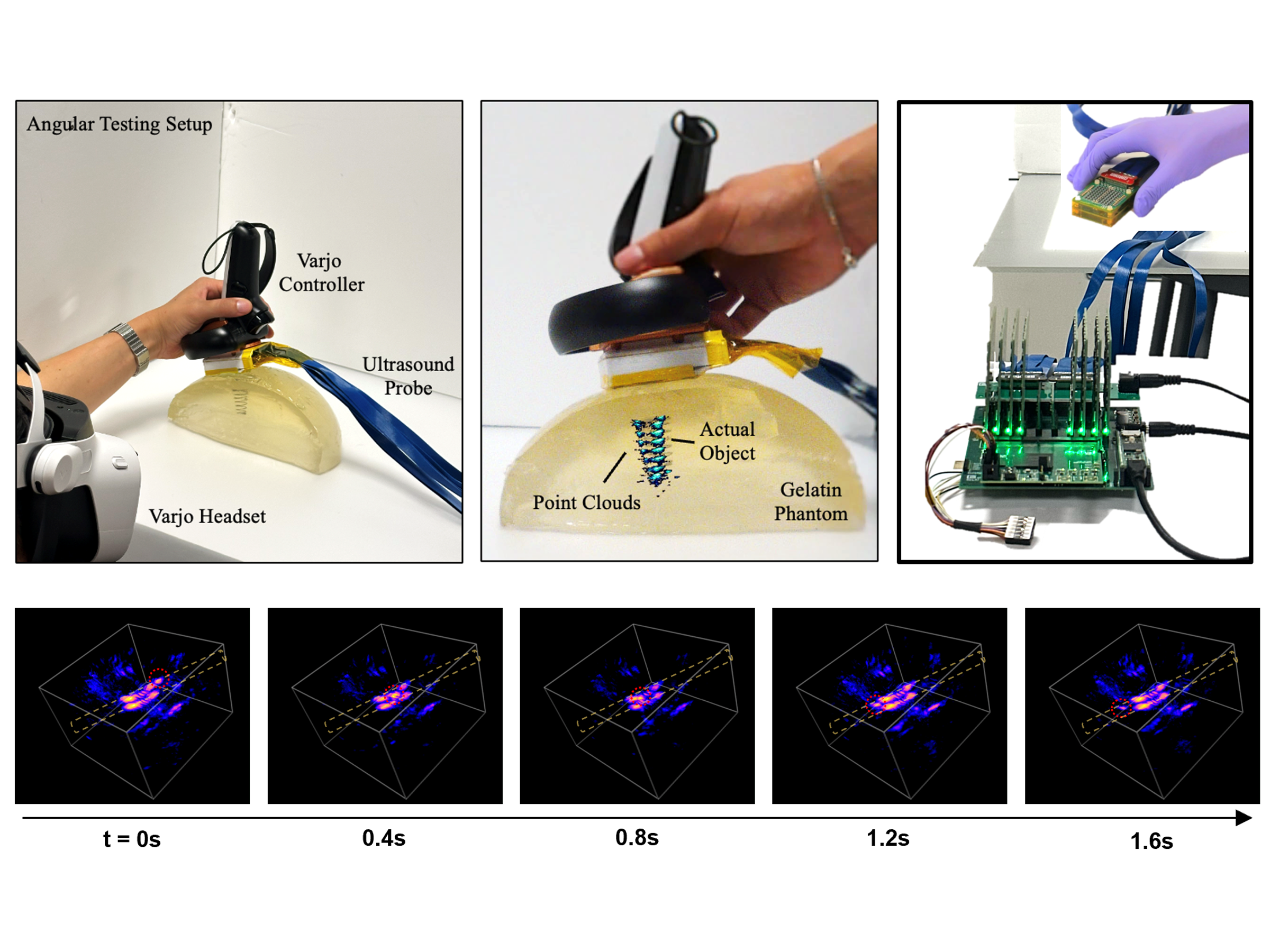 Angular Testing Setup

Varjo Controller

Ultrasound Probe

Varjo Headset

Actual Object

Point Clouds

Gelatin Phantom

t = 0s

0.4s

0.8s

1.2s

1.6s